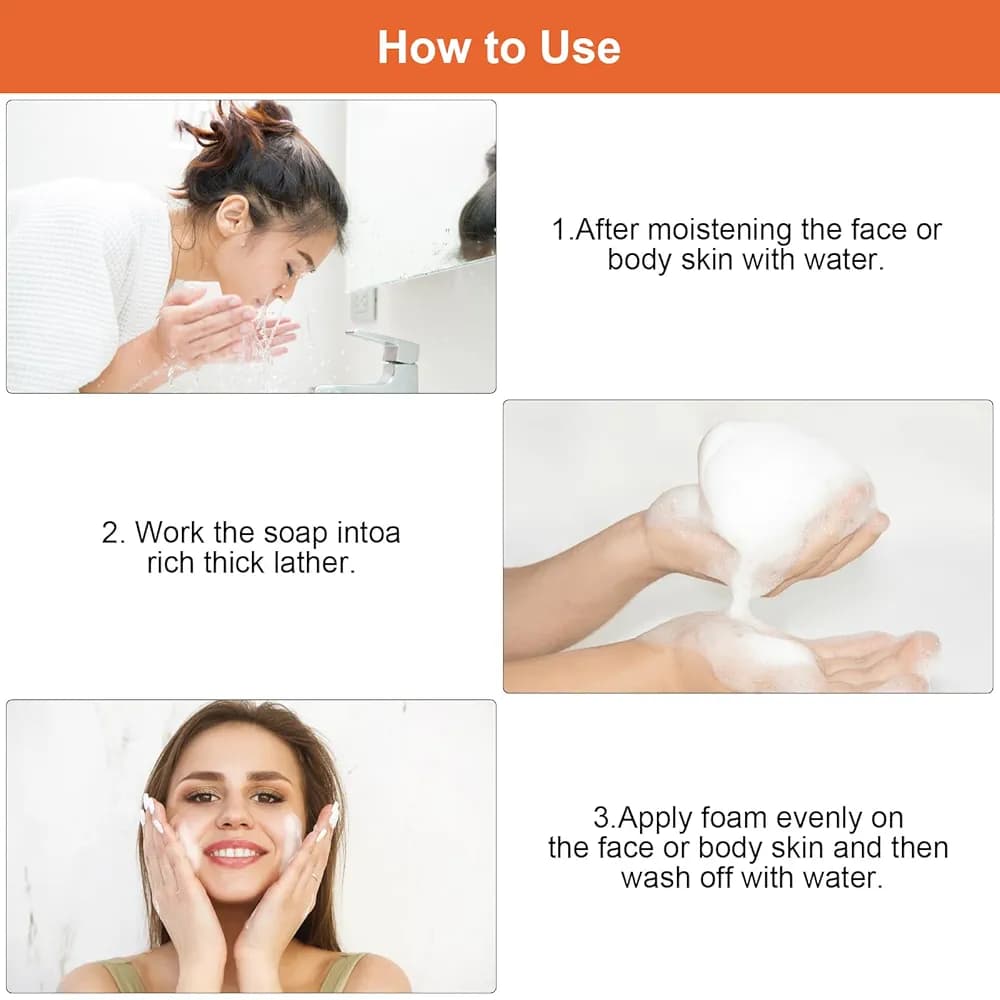 How to Use

1.After moistening the face or body skin with water.

2. Work the soap intoa rich thick lather.

3.Apply foam evenly on the face or body skin and then wash off with water.